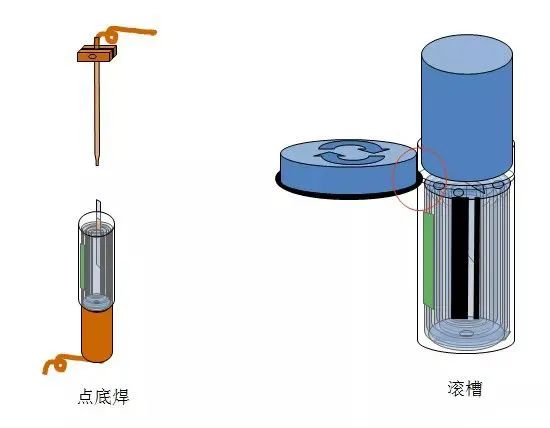 点底焊

滚槽